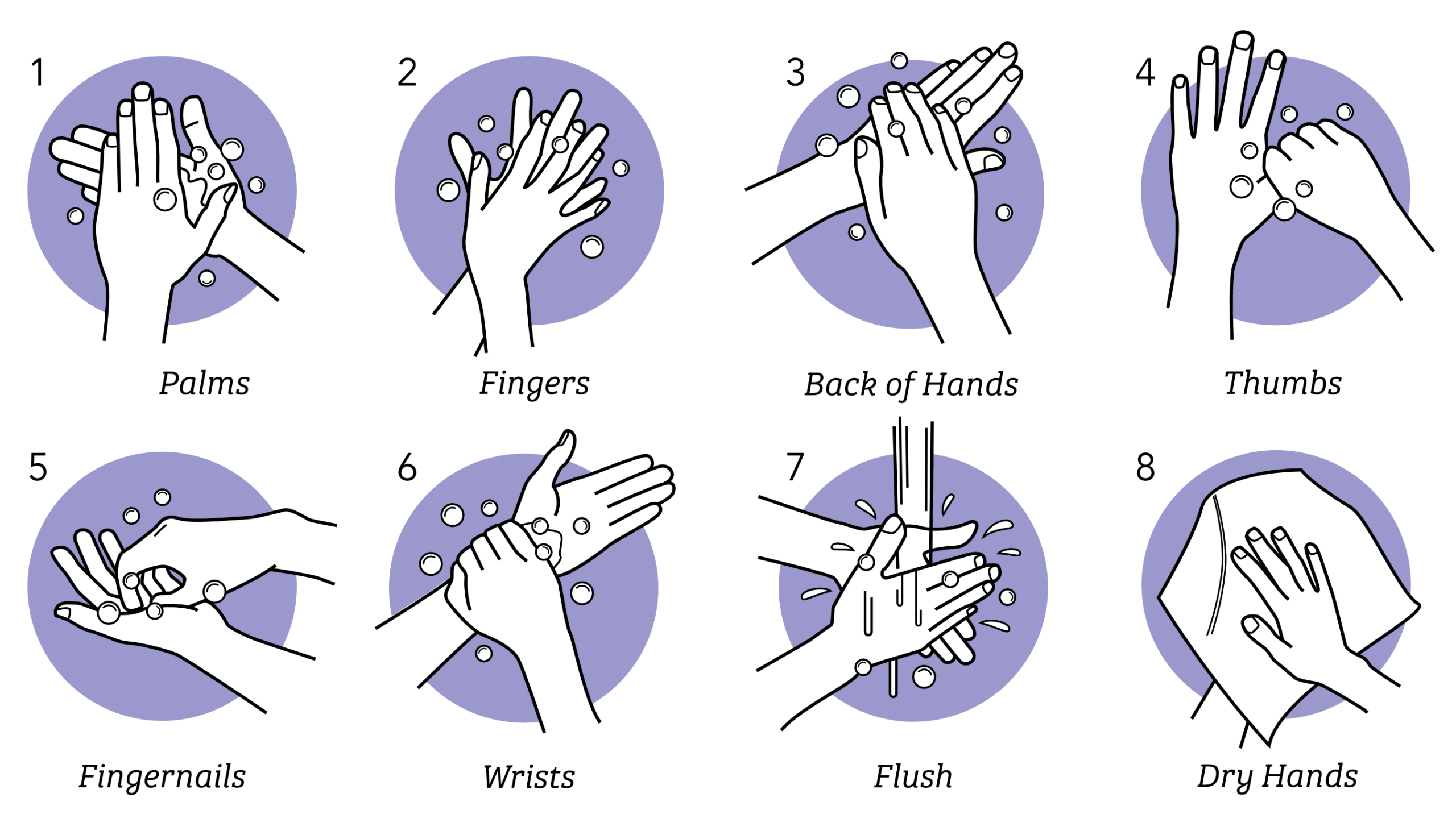 1
Palms

2
Fingers

3
Back of Hands

4
Thumbs

5
Fingernails

6
Wrists

7
Flush

8
Dry Hands