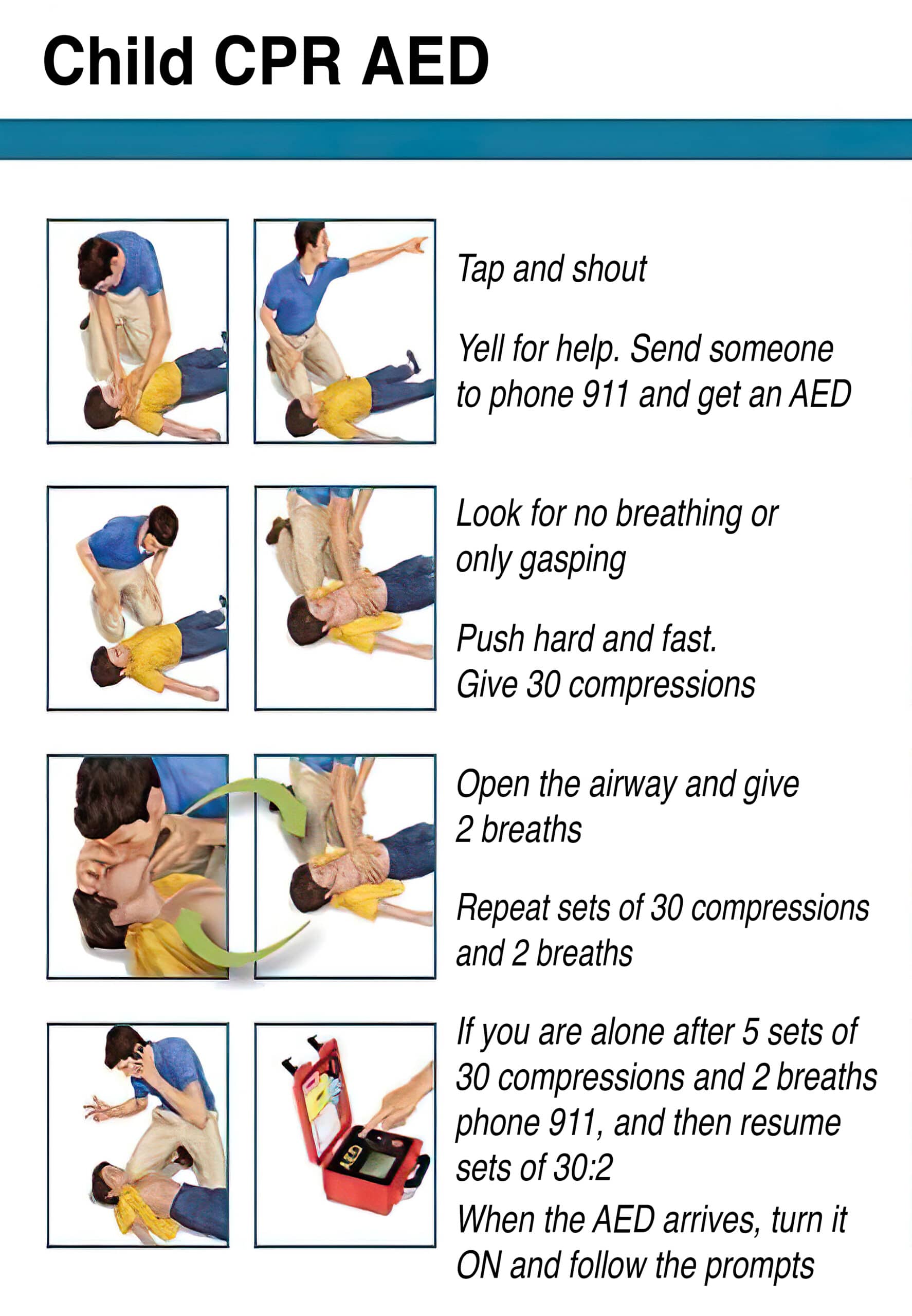 Child CPR AED

Tap and shout

Yell for help. Send someone to phone 911 and get an AED

Look for no breathing or only gasping

Push hard and fast. Give 30 compressions

Open the airway and give 2 breaths

Repeat sets of 30 compressions and 2 breaths

If you are alone after 5 sets of 30 compressions and 2 breaths phone 911, and then resume sets of 30:2

When the AED arrives, turn it ON and follow the prompts

AED