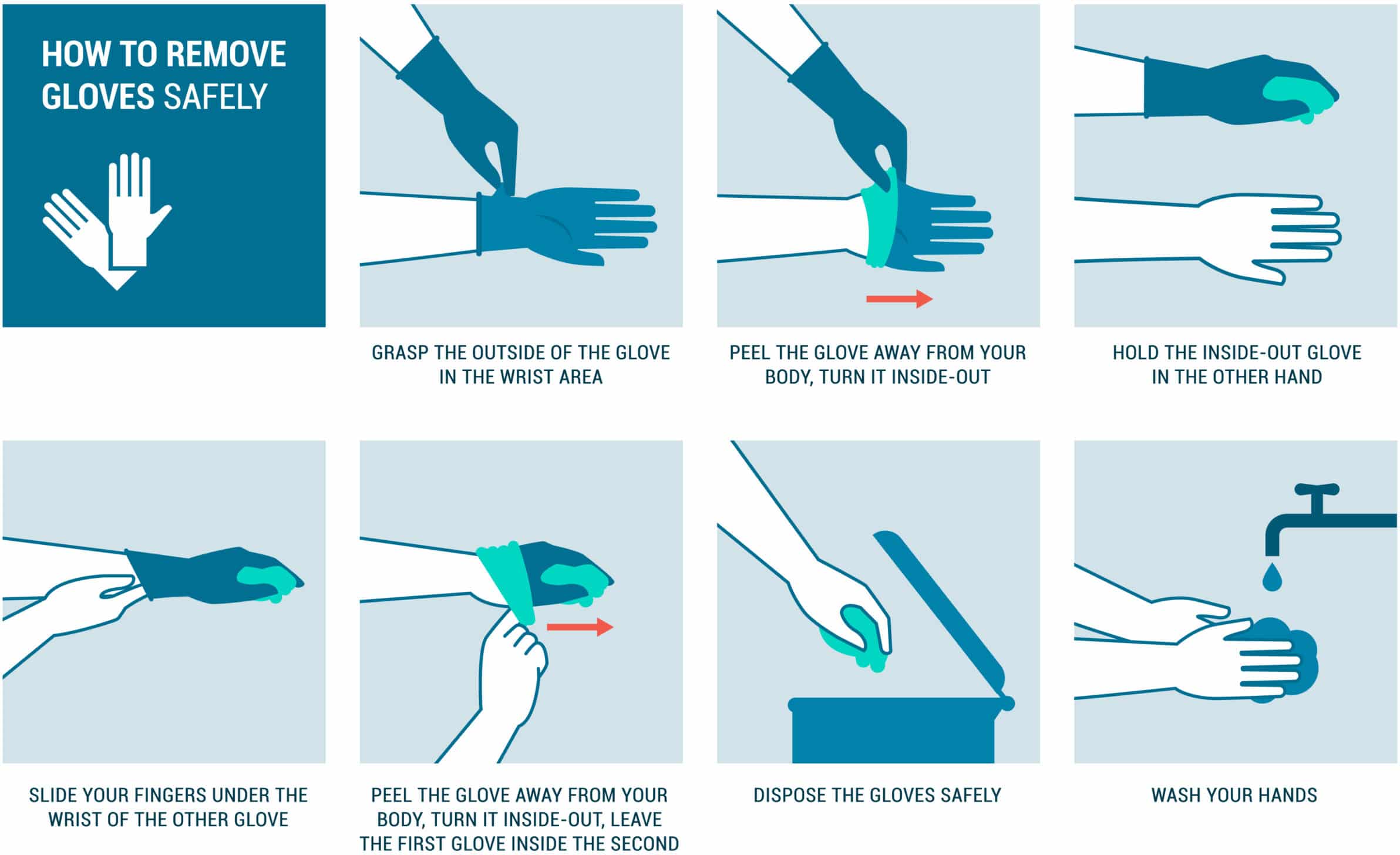 HOW TO REMOVE GLOVES SAFELY

GRASP THE OUTSIDE OF THE GLOVE IN THE WRIST AREA

PEEL THE GLOVE AWAY FROM YOUR BODY, TURN IT INSIDE-OUT

HOLD THE INSIDE-OUT GLOVE IN THE OTHER HAND

SLIDE YOUR FINGERS UNDER THE WRIST OF THE OTHER GLOVE

PEEL THE GLOVE AWAY FROM YOUR BODY, TURN IT INSIDE-OUT, LEAVE THE FIRST GLOVE INSIDE THE SECOND

DISPOSE THE GLOVES SAFELY

WASH YOUR HANDS